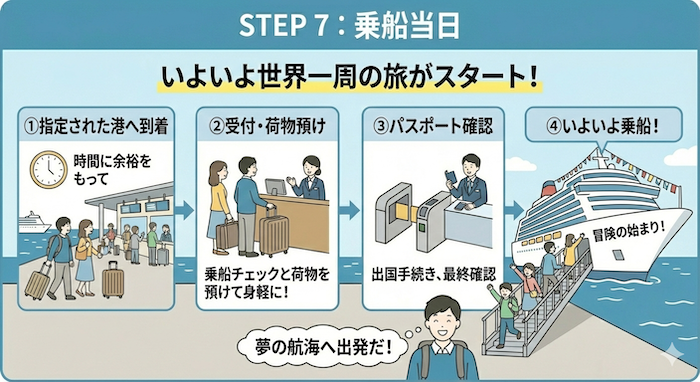 STEP 7：乗船当日

いよいよ世界一周の旅がスタート！

①指定された港へ到着

時間に余裕をもって

②受付・荷物預け

乗船チェックと荷物を預けて身軽に！

③パスポート確認

出国手続き、最終確認

④いよいよ乗船！

冒険の始まり！

夢の航海へ出発だ！